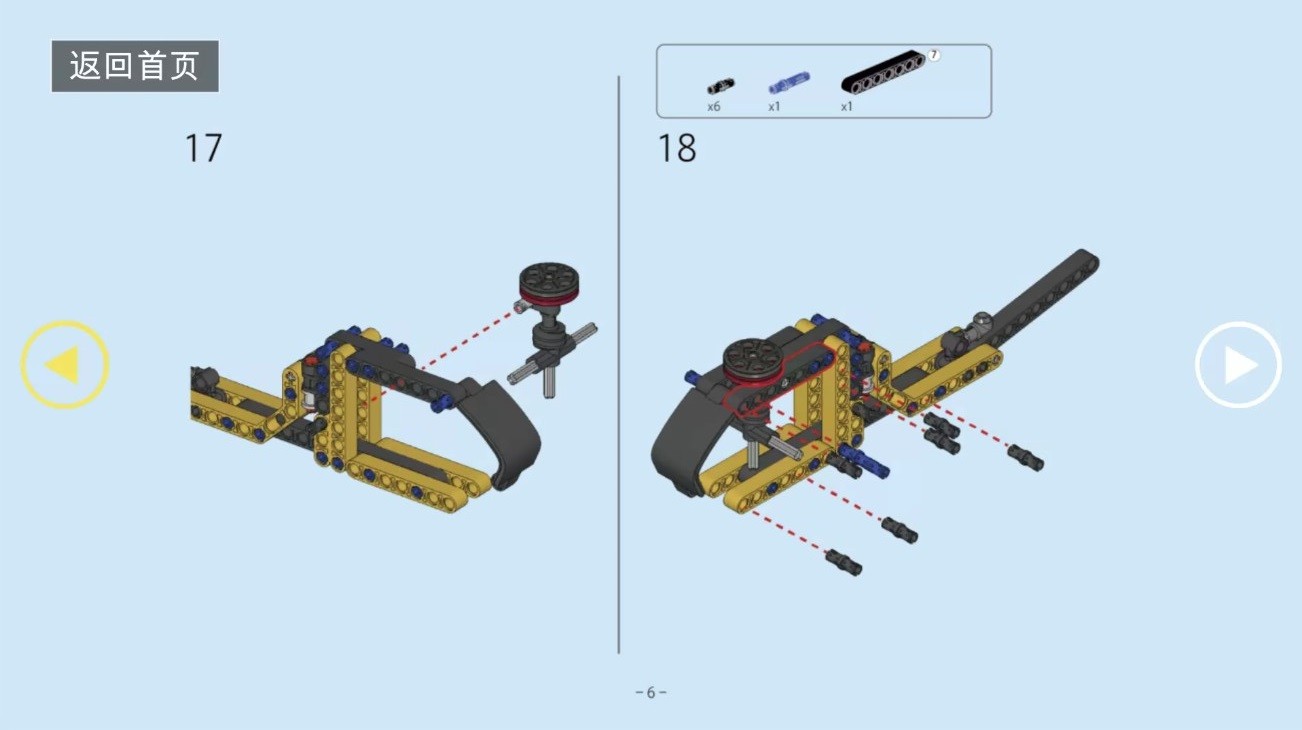 返回首页

17

x6 x1 x1 7

18

- 6 -