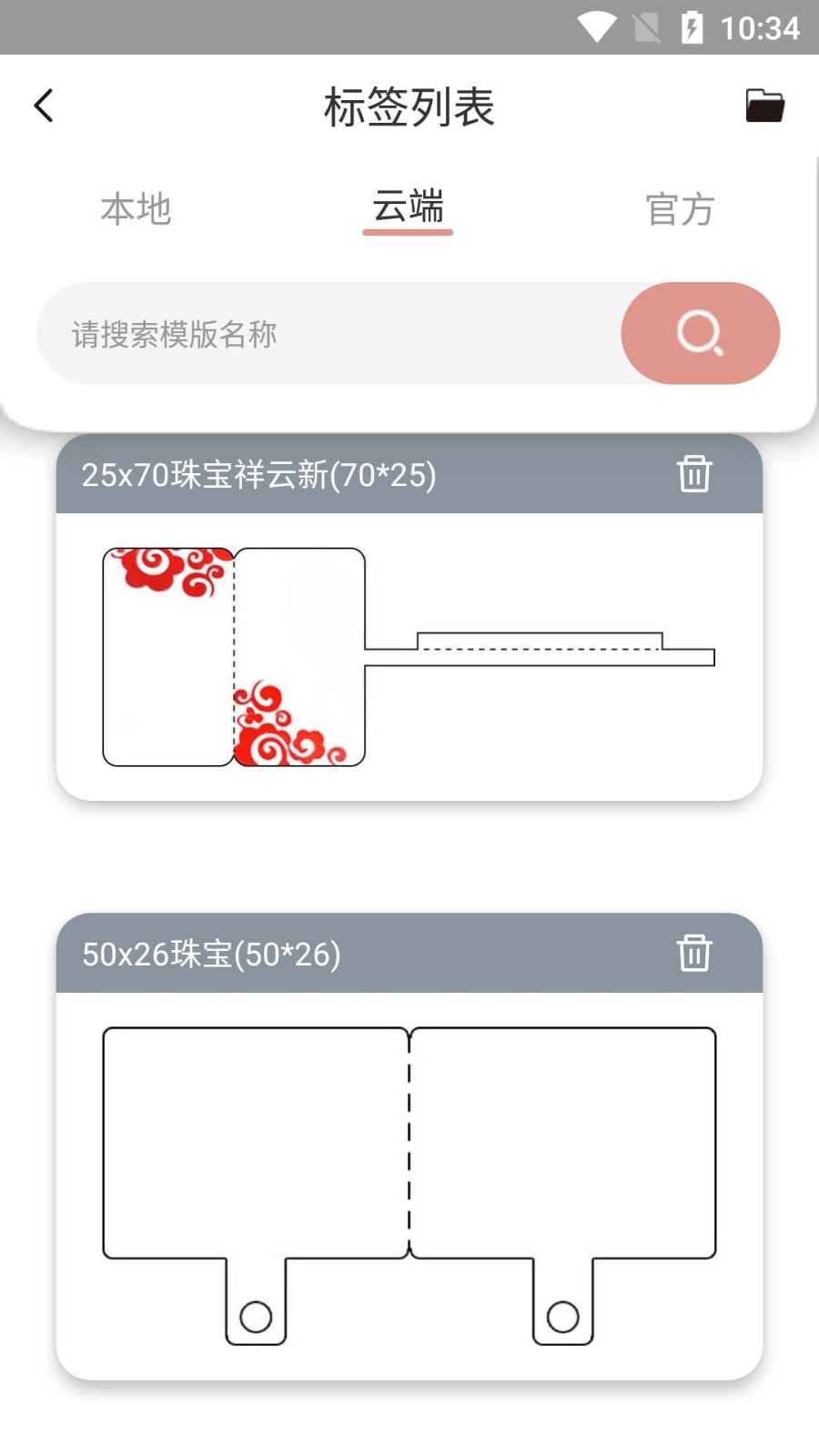 10:34

标签列表

本地

云端

官方

请搜索模版名称

25x70珠宝祥云新(70*25)

50x26珠宝(50*26)